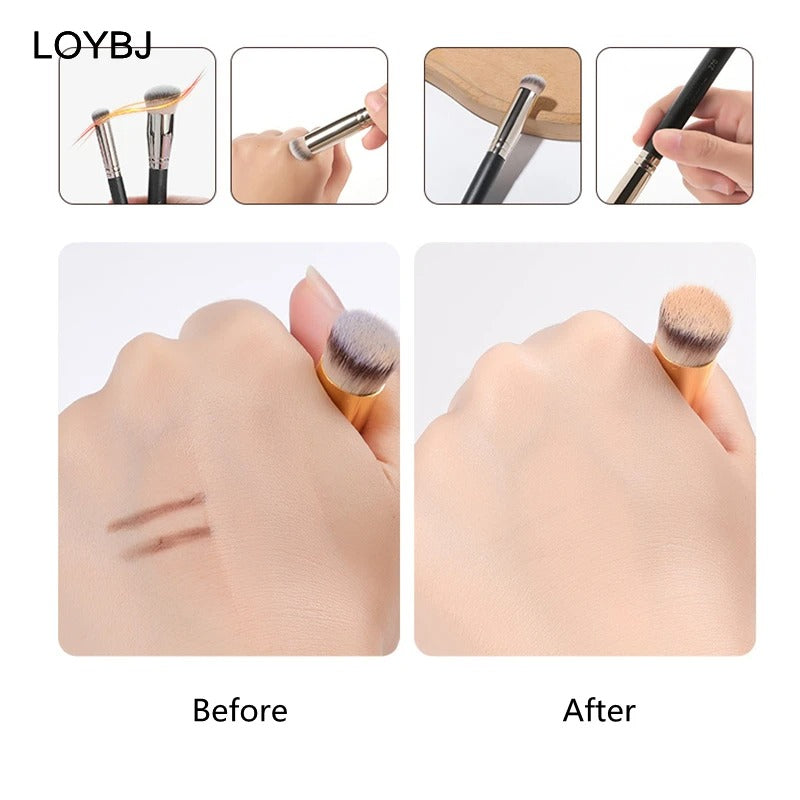 LOYBJ

Before

After